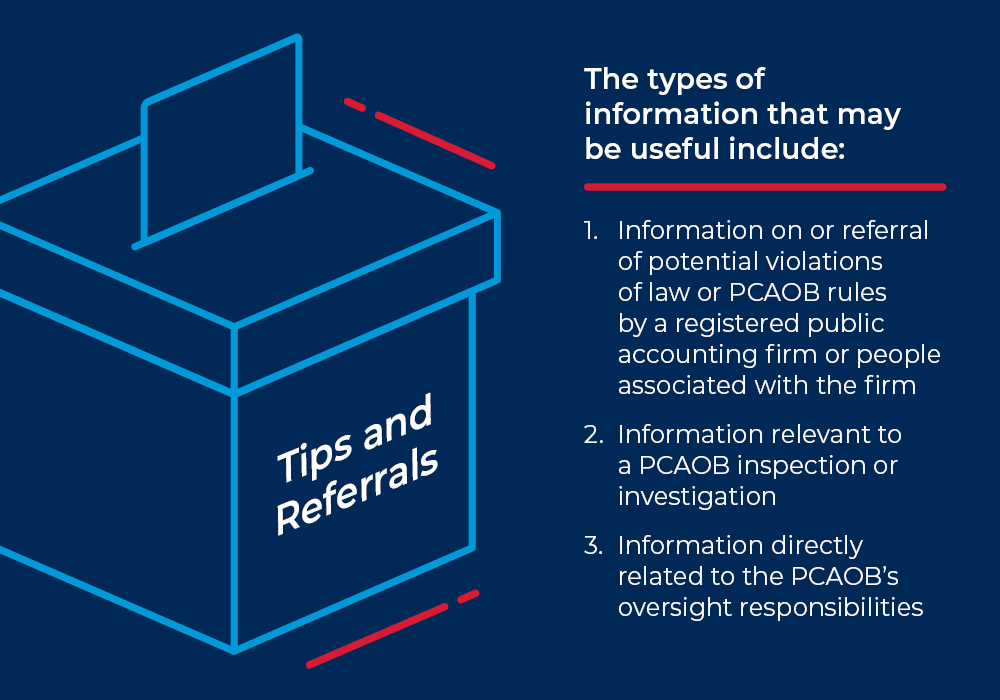 Tips and Referrals

The types of information that may be useful include:

1. Information on or referral of potential violations of law or PCAOB rules by a registered public accounting firm or people associated with the firm

2. Information relevant to a PCAOB inspection or investigation

3. Information directly related to the PCAOB's oversight responsibilities